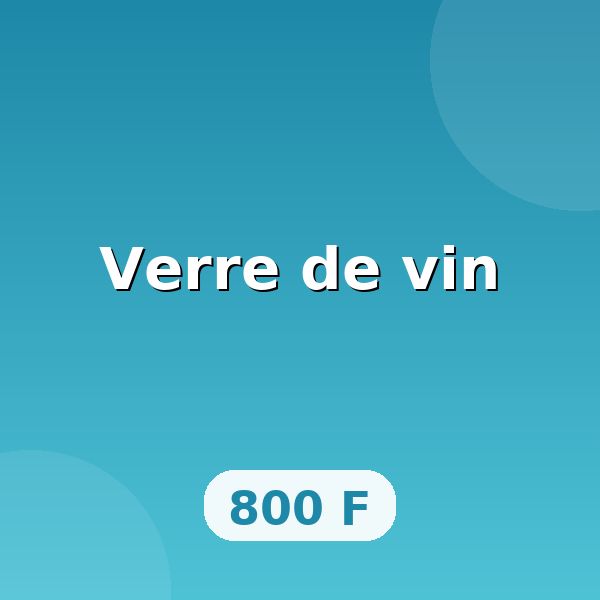 Verre de vin

800 F